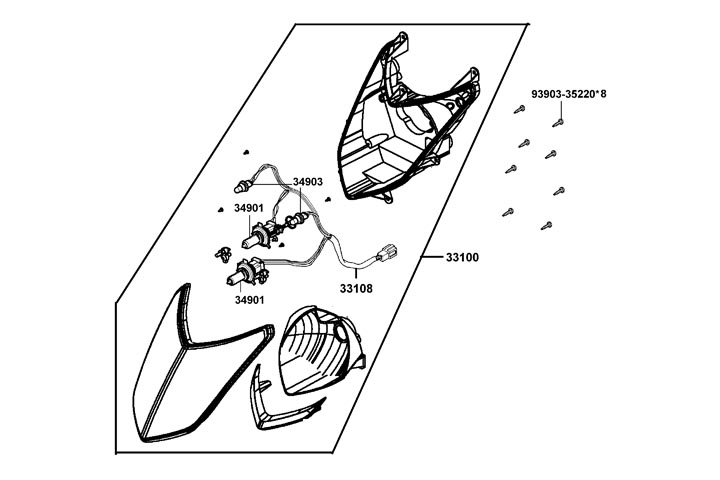 93903-35220*8

34903

34901

33100

33108

34901